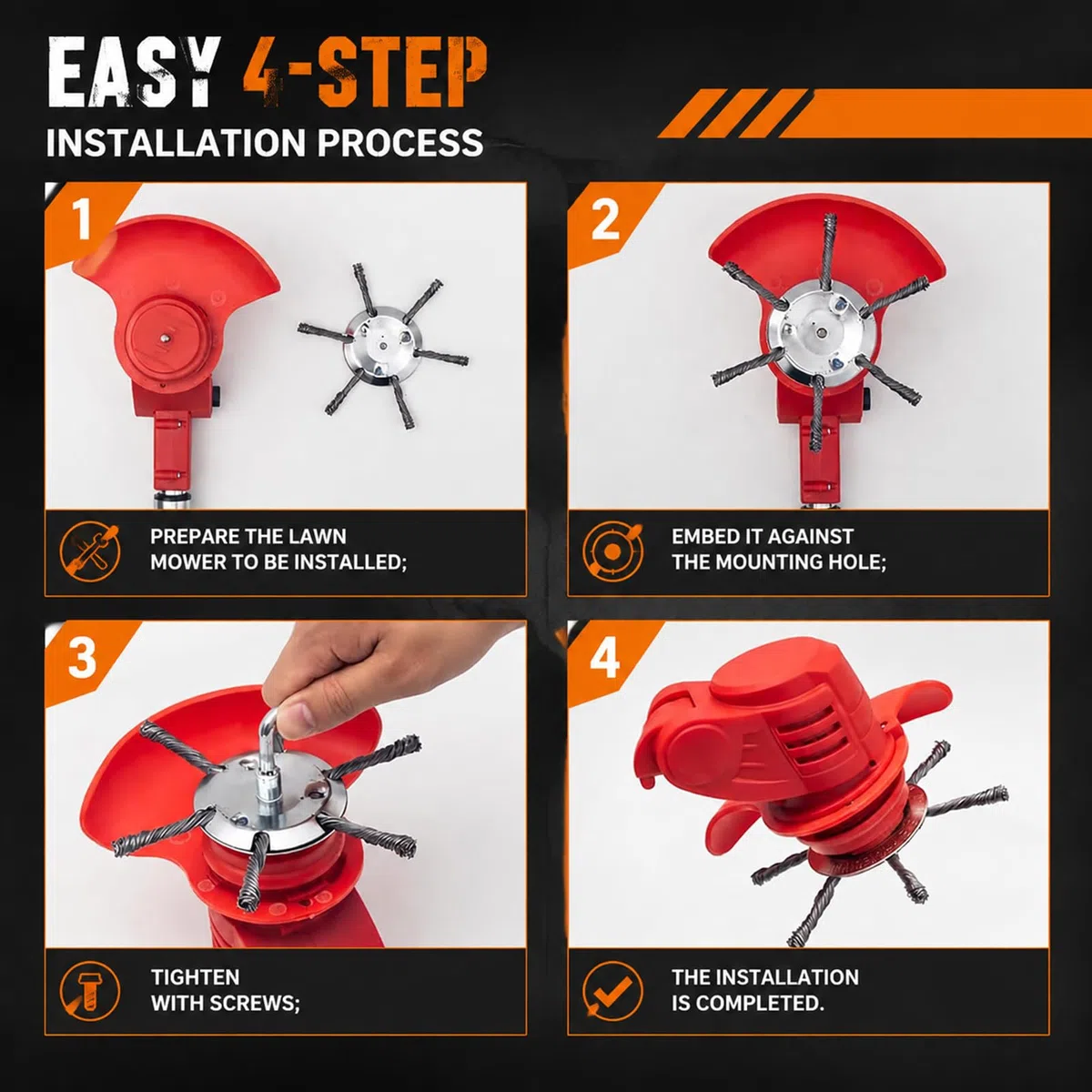 EASY 4-STEP
INSTALLATION PROCESS

1

PREPARE THE LAWN MOWER TO BE INSTALLED;

2

EMBED IT AGAINST THE MOUNTING HOLE;

3

TIGHTEN WITH SCREWS;

4

THE INSTALLATION IS COMPLETED.