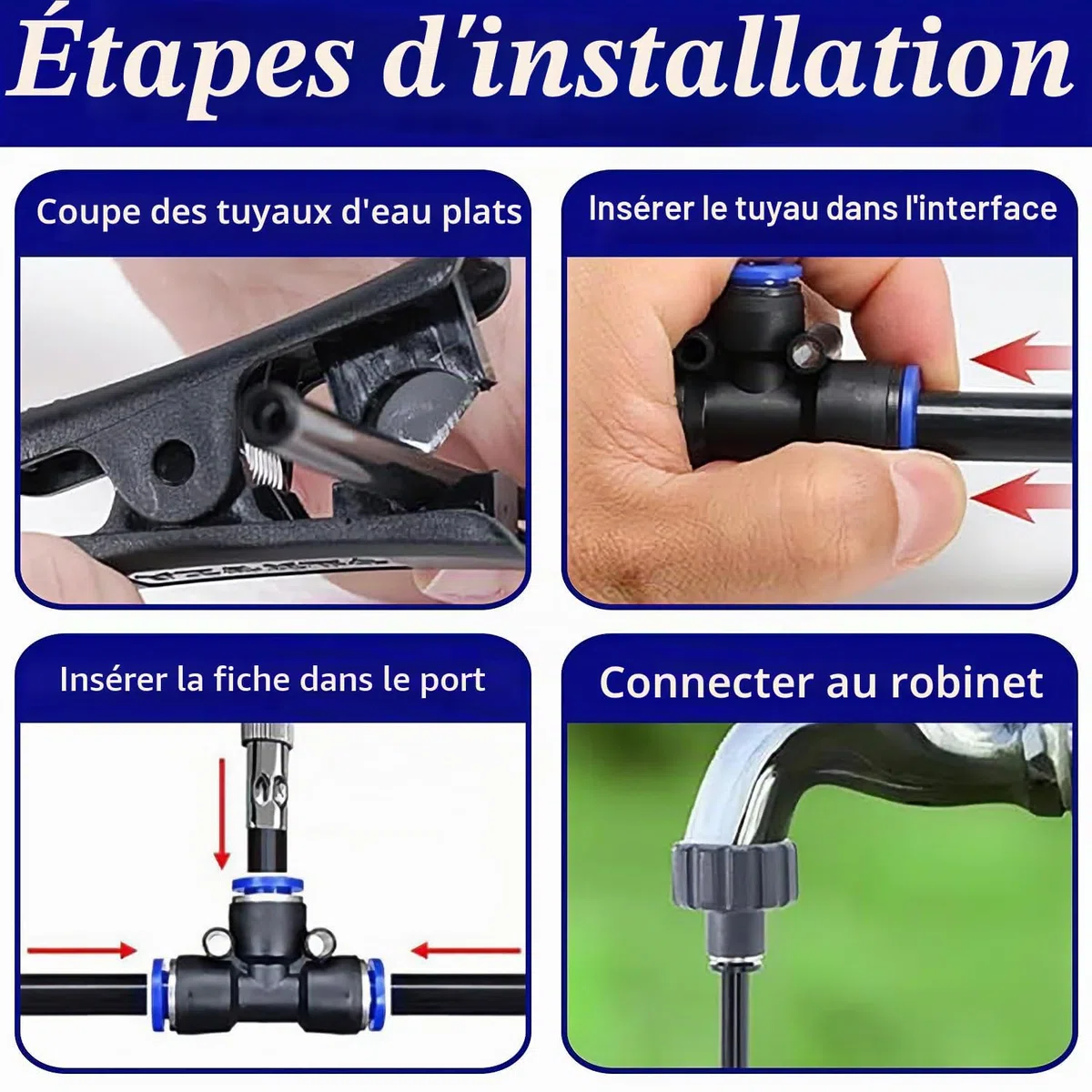 Étapes d'installation

Coupe des tuyaux d'eau plats

Insérer le tuyau dans l'interface

Insérer la fiche dans le port

Connecter au robinet