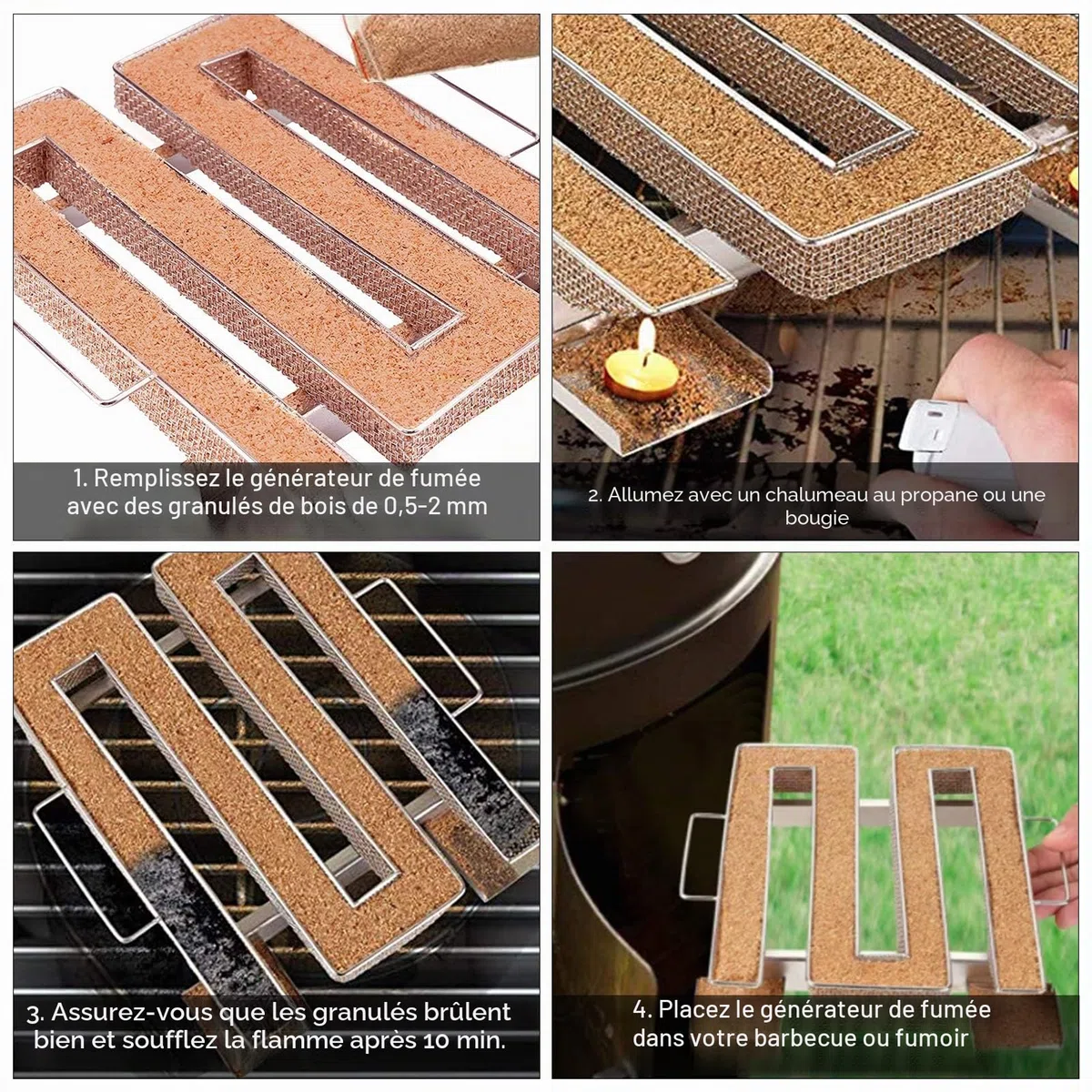 1. Remplissez le générateur de fumée avec des granulés de bois de 0,5-2 mm

2. Allumez avec un chalumeau au propane ou une bougie

3. Assurez-vous que les granulés brûlent bien et soufflez la flamme après 10 min.

4. Placez le générateur de fumée dans votre barbecue ou fumoir