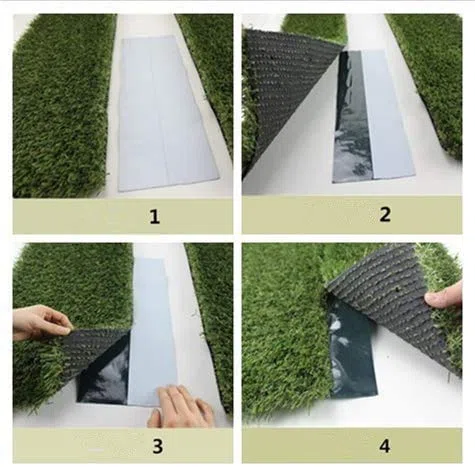 1

2

3

4