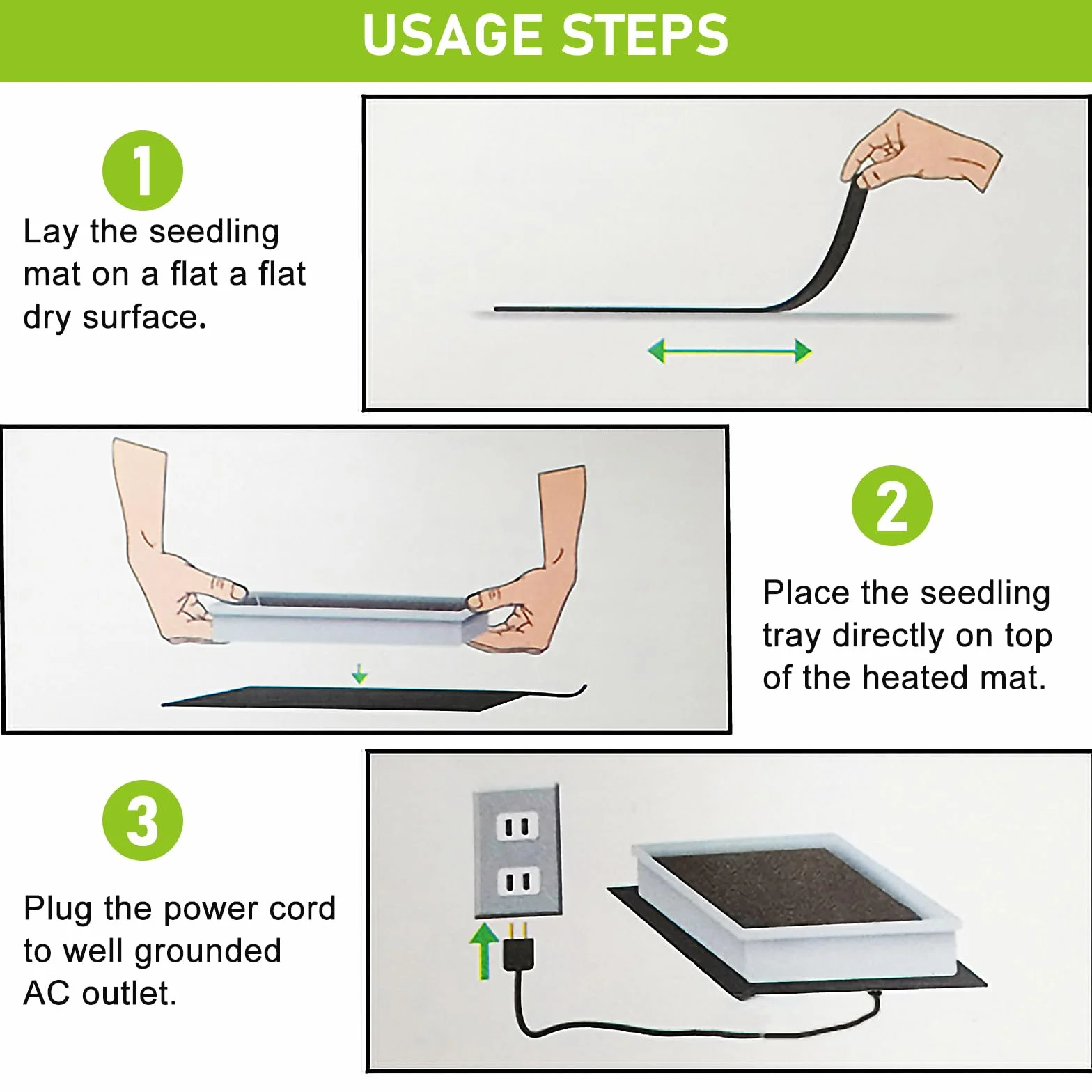 USAGE STEPS

1

Lay the seedling mat on a flat a flat dry surface.

2

Place the seedling tray directly on top of the heated mat.

3

Plug the power cord to well grounded AC outlet.