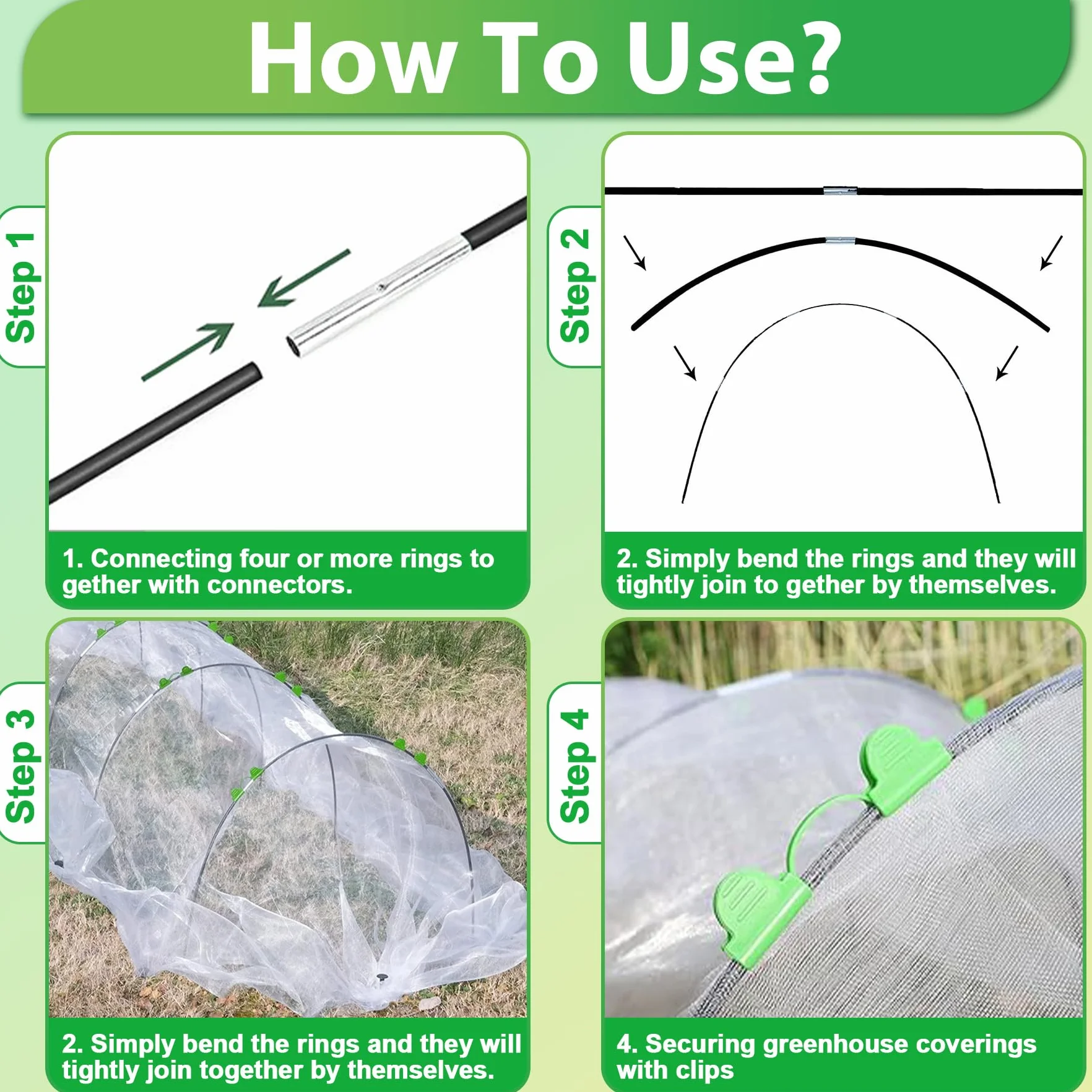 How To Use?

Step 1

1. Connecting four or more rings to gether with connectors.

Step 2

2. Simply bend the rings and they will tightly join to gether by themselves.

Step 3

2. Simply bend the rings and they will tightly join together by themselves.

Step 4

4. Securing greenhouse coverings with clips